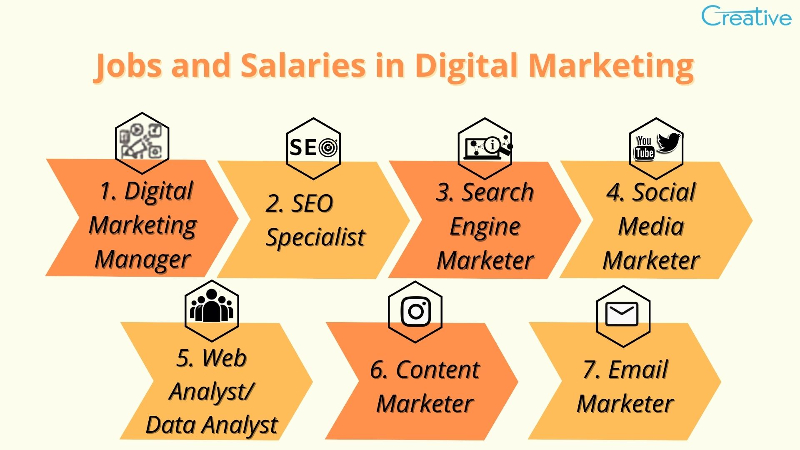 Creative

Jobs and Salaries in Digital Marketing

SEO

You Tube

1. Digital Marketing Manager

2. SEO Specialist

3. Search Engine Marketer

4. Social Media Marketer

5. Web Analyst/ Data Analyst

6. Content Marketer

7. Email Marketer